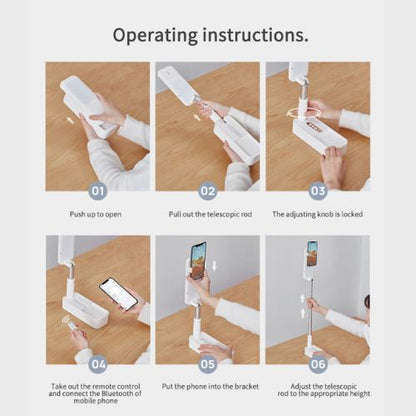 Operating instructions.

01
Push up to open

02
Pull out the telescopic rod

03
The adjusting knob is locked

04
Take out the remote control and connect the Bluetooth of mobile phone

05
Put the phone into the bracket

06
Adjust the telescopic rod to the appropriate height